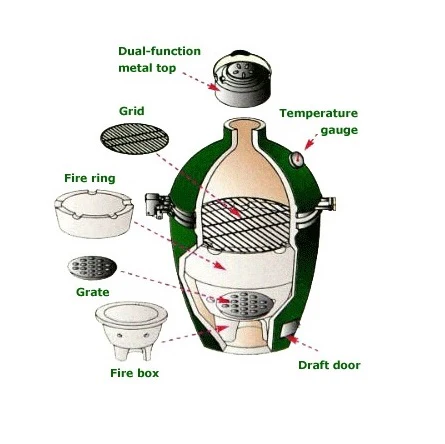 Dual-function metal top

Grid

Temperature gauge

Fire ring

Grate

Fire box

Draft door